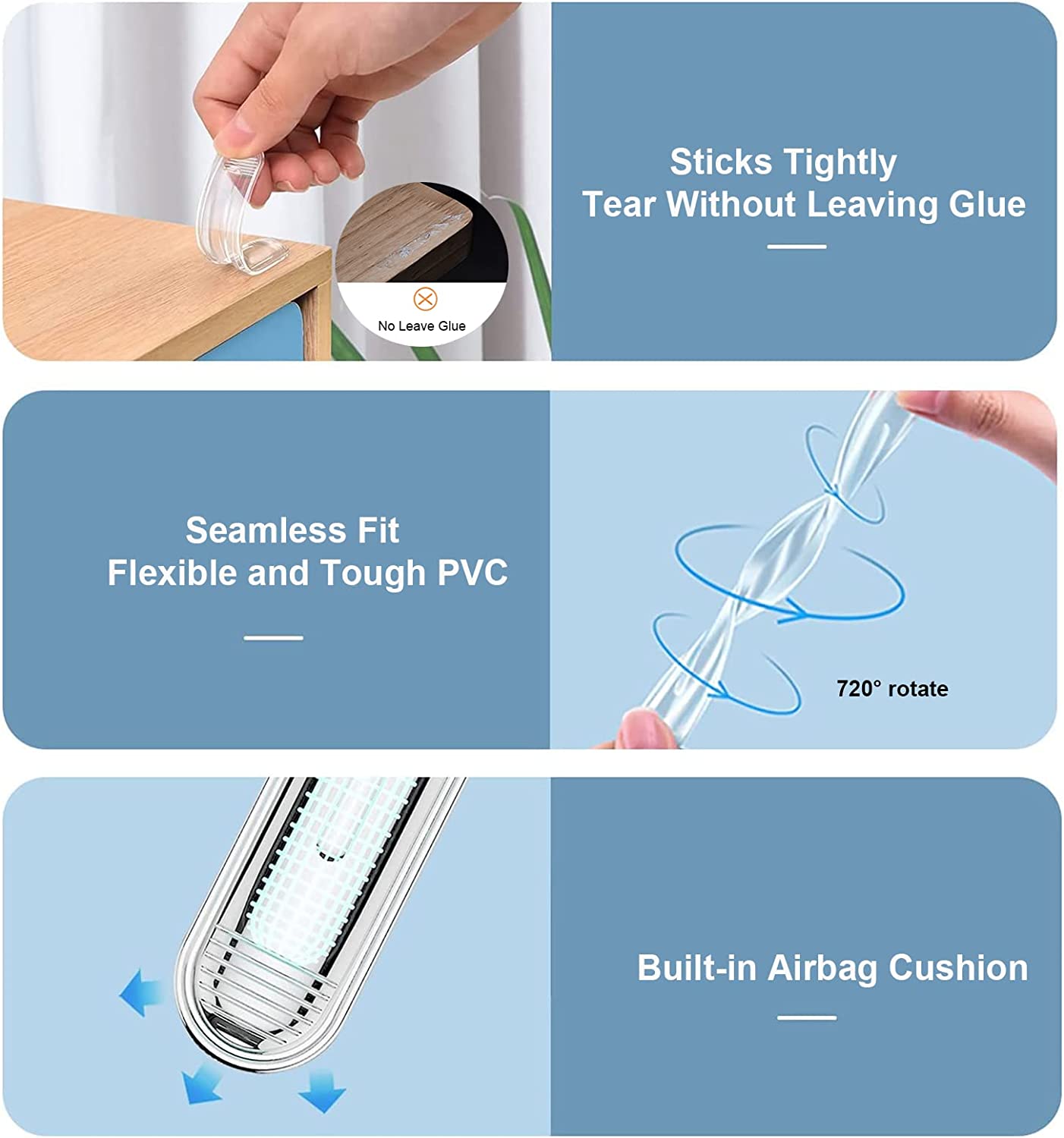 No Leave Glue

Sticks Tightly
Tear Without Leaving Glue

Seamless Fit
Flexible and Tough PVC

720° rotate

Built-in Airbag Cushion