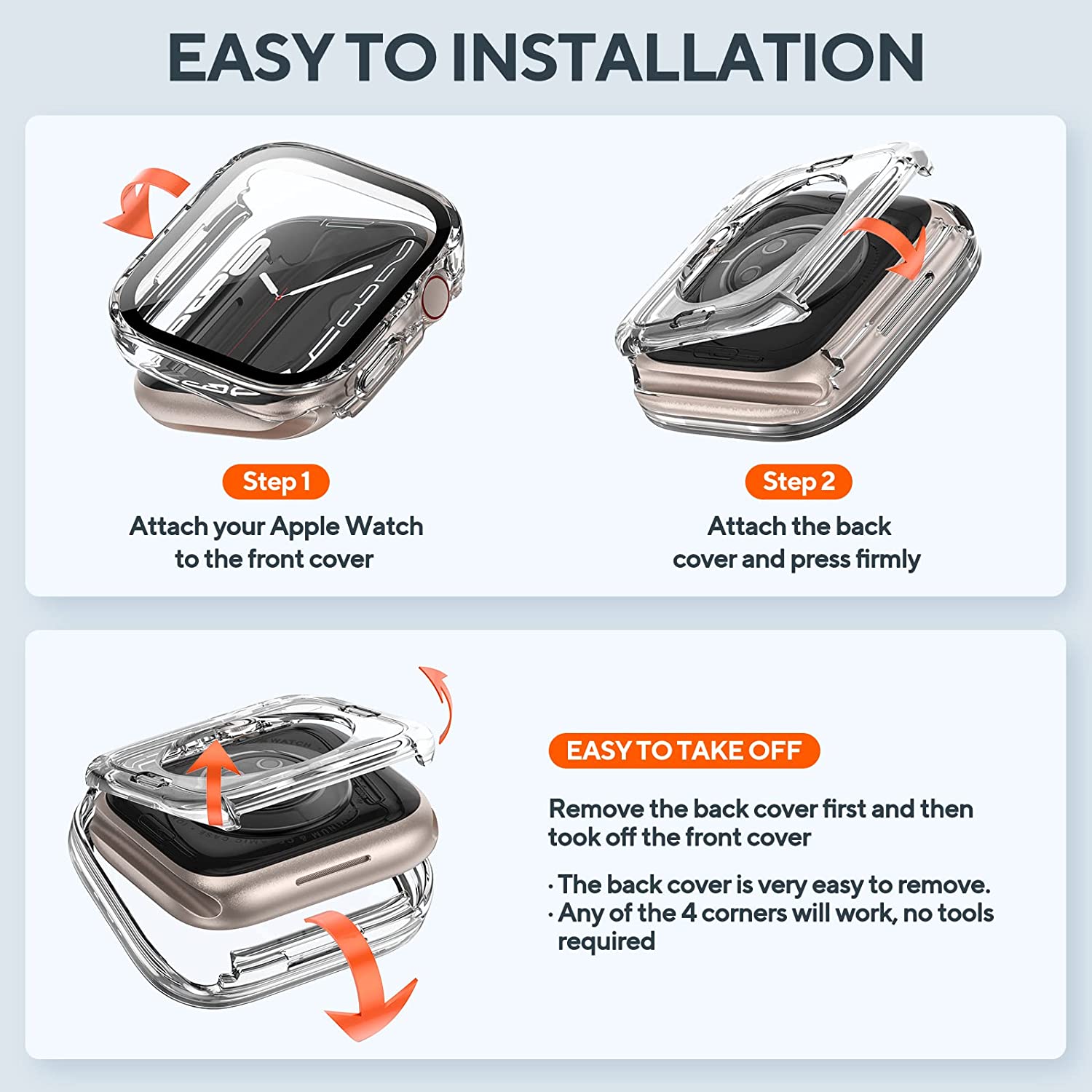 EASY TO INSTALLATION

Step 1
Attach your Apple Watch to the front cover

Step 2
Attach the back cover and press firmly

EASY TO TAKE OFF

Remove the back cover first and then took off the front cover

· The back cover is very easy to remove.
· Any of the 4 corners will work, no tools required