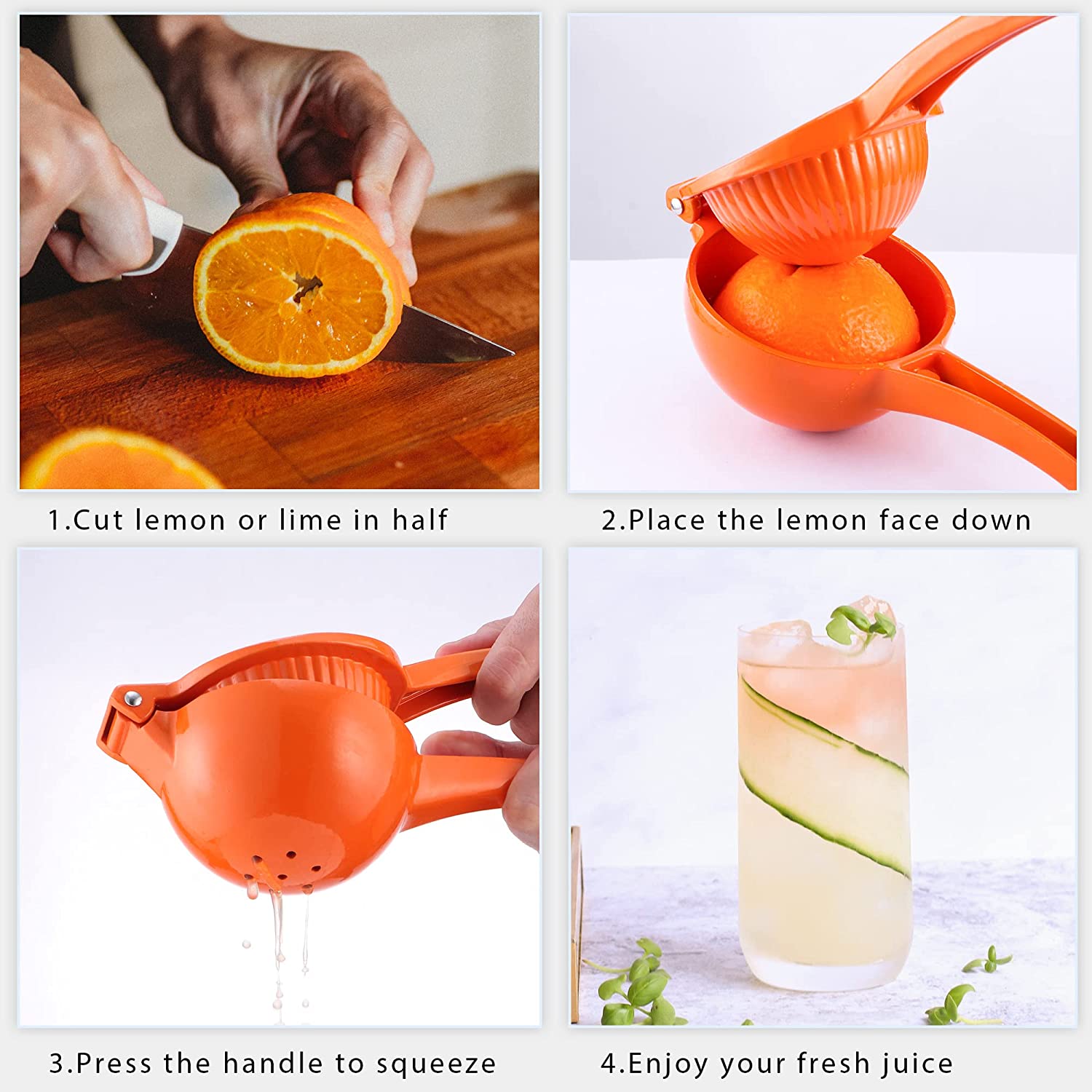 1.Cut lemon or lime in half

2.Place the lemon face down

3.Press the handle to squeeze

4.Enjoy your fresh juice