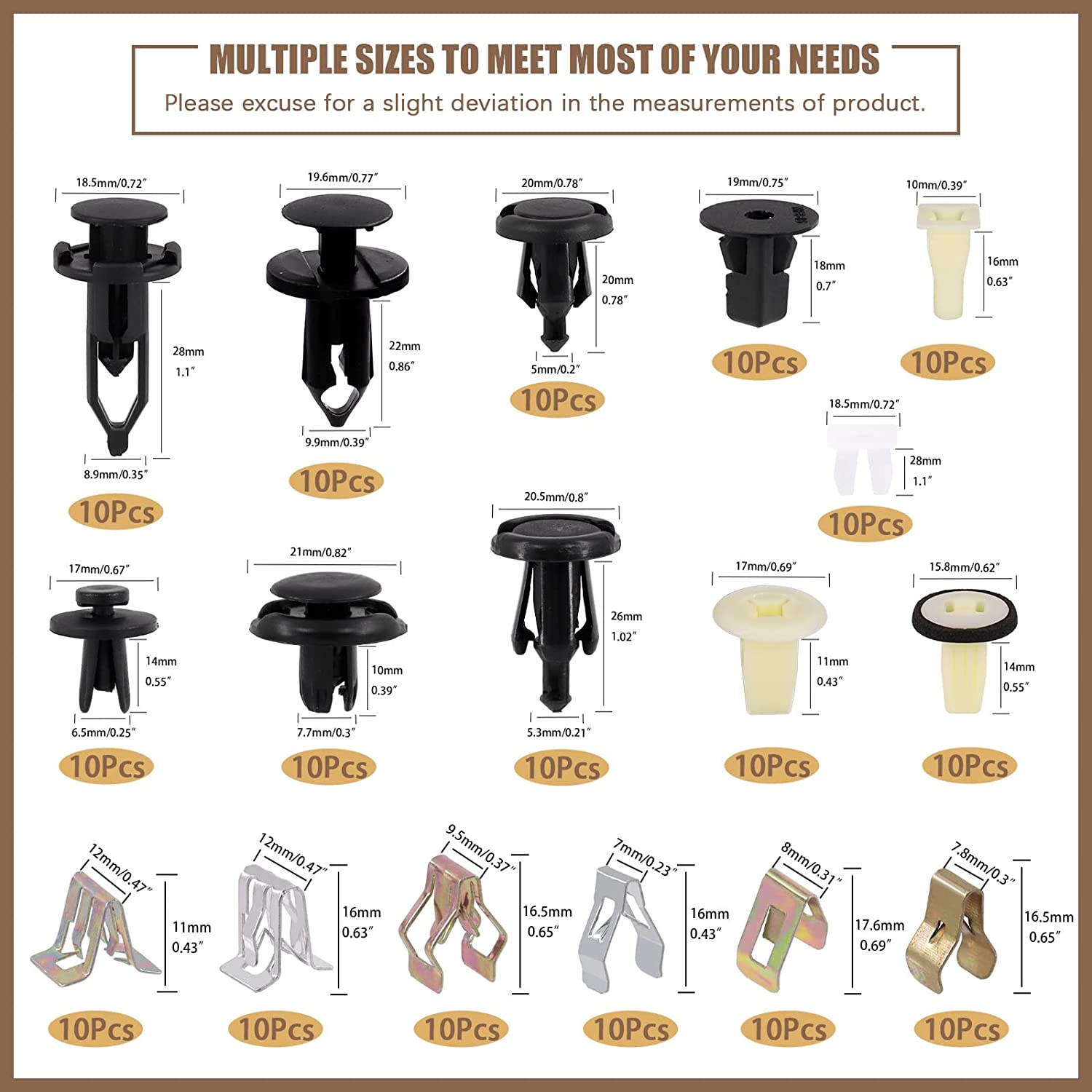 MULTIPLE SIZES TO MEET MOST OF YOUR NEEDS

Please excuse for a slight deviation in the measurements of product.

18.5mm/0.72″
28mm
1.1″
8.9mm/0.35″
10Pcs

19.6mm/0.77″
22mm
0.86″
9.9mm/0.39″
10Pcs

20mm/0.78″
20mm
0.78″
5mm/0.2″
10Pcs

19mm/0.75″
18mm
0.7″
10Pcs

10mm/0.39″
16mm
0.63″
10Pcs

18.5mm/0.72″
28mm
1.1″
10Pcs

17mm/0.67″
14mm
0.55″
6.5mm/0.25″
10Pcs

21mm/0.82″
10mm
0.39″
7.7mm/0.3″
10Pcs

20.5mm/0.8″
26mm
1.02″
5.3mm/0.21″
10Pcs

17mm/0.69″
11mm
0.43″
10Pcs

15.8mm/0.62″
14mm
0.55″
10Pcs

12mm/0.47″
11mm
0.43″
10Pcs

12mm/0.47″
16mm
0.63″
10Pcs

9.5mm/0.37″
16.5mm
0.65″
10Pcs

7mm/0.23″
16mm
0.43″
10Pcs

8mm/0.31″
17.6mm
0.69″
10Pcs

7.8mm/0.3″
16.5mm
0.65″
10Pcs