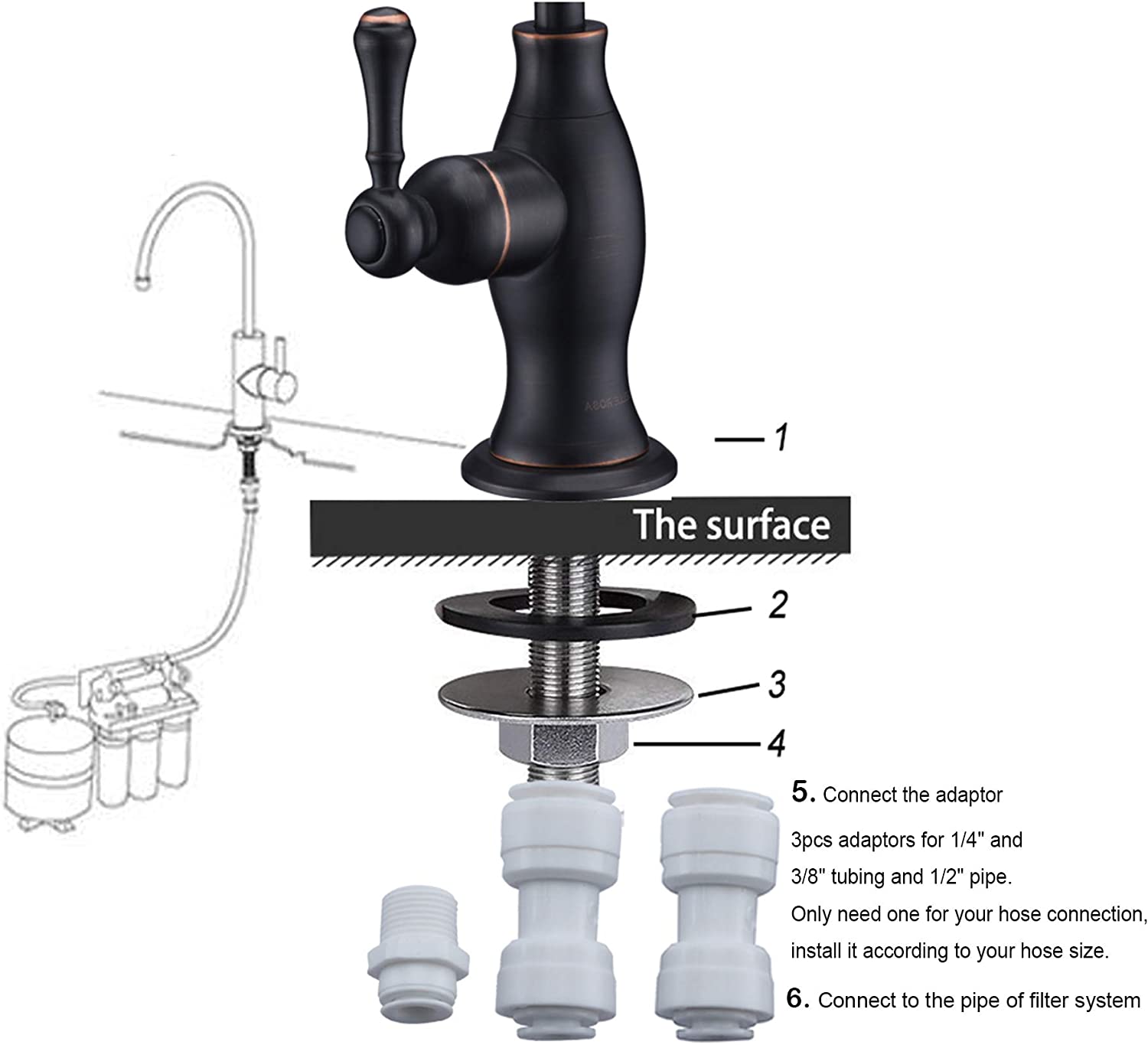 1

The surface

2

3

4

5. Connect the adaptor

3pcs adaptors for 1/4" and 3/8" tubing and 1/2" pipe.

Only need one for your hose connection, install it according to your hose size.

6. Connect to the pipe of filter system