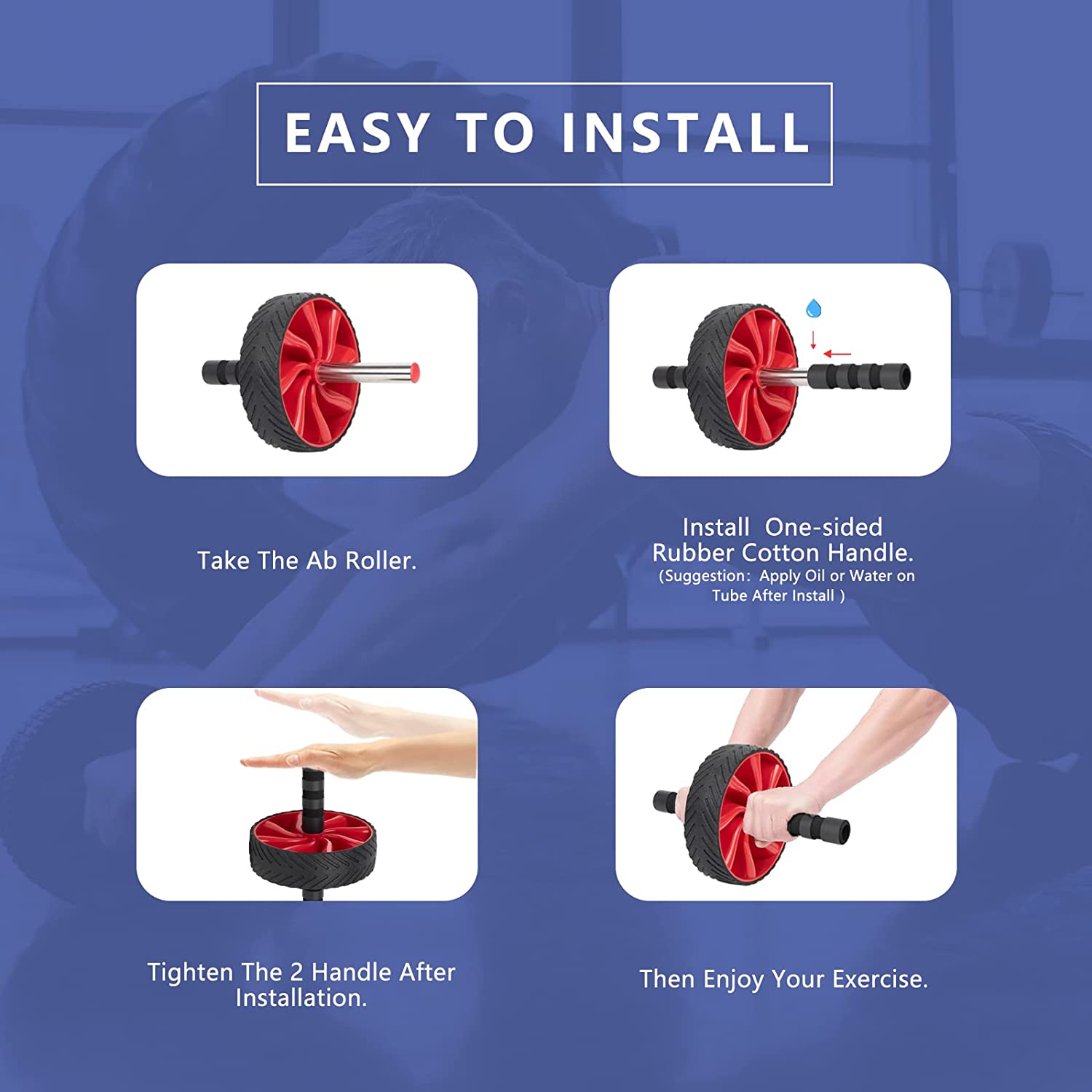 EASY TO INSTALL

Take The Ab Roller.

Install One-sided Rubber Cotton Handle.
(Suggestion: Apply Oil or Water on Tube After Install )

Tighten The 2 Handle After Installation.

Then Enjoy Your Exercise.