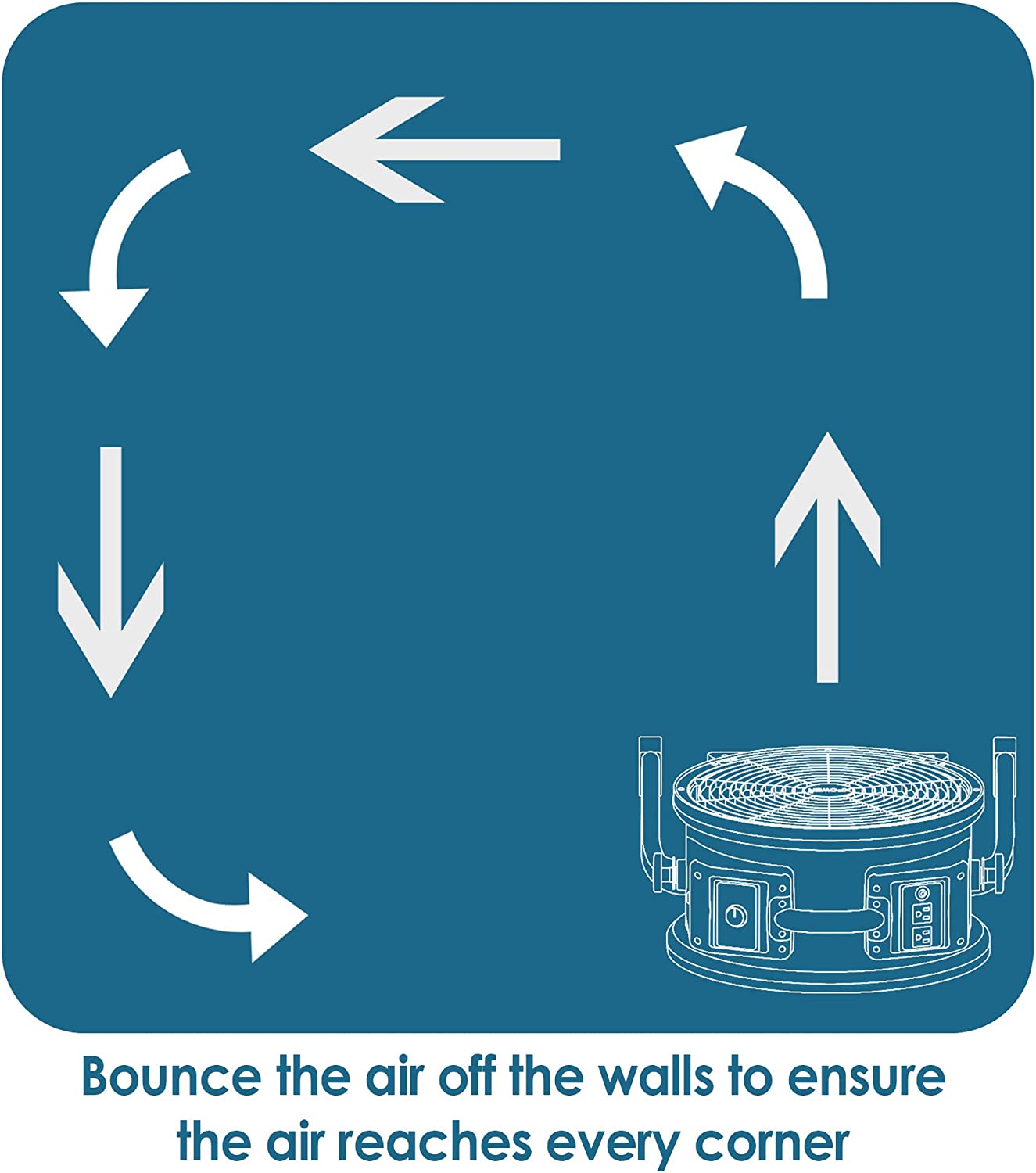 Bounce the air off the walls to ensure the air reaches every corner