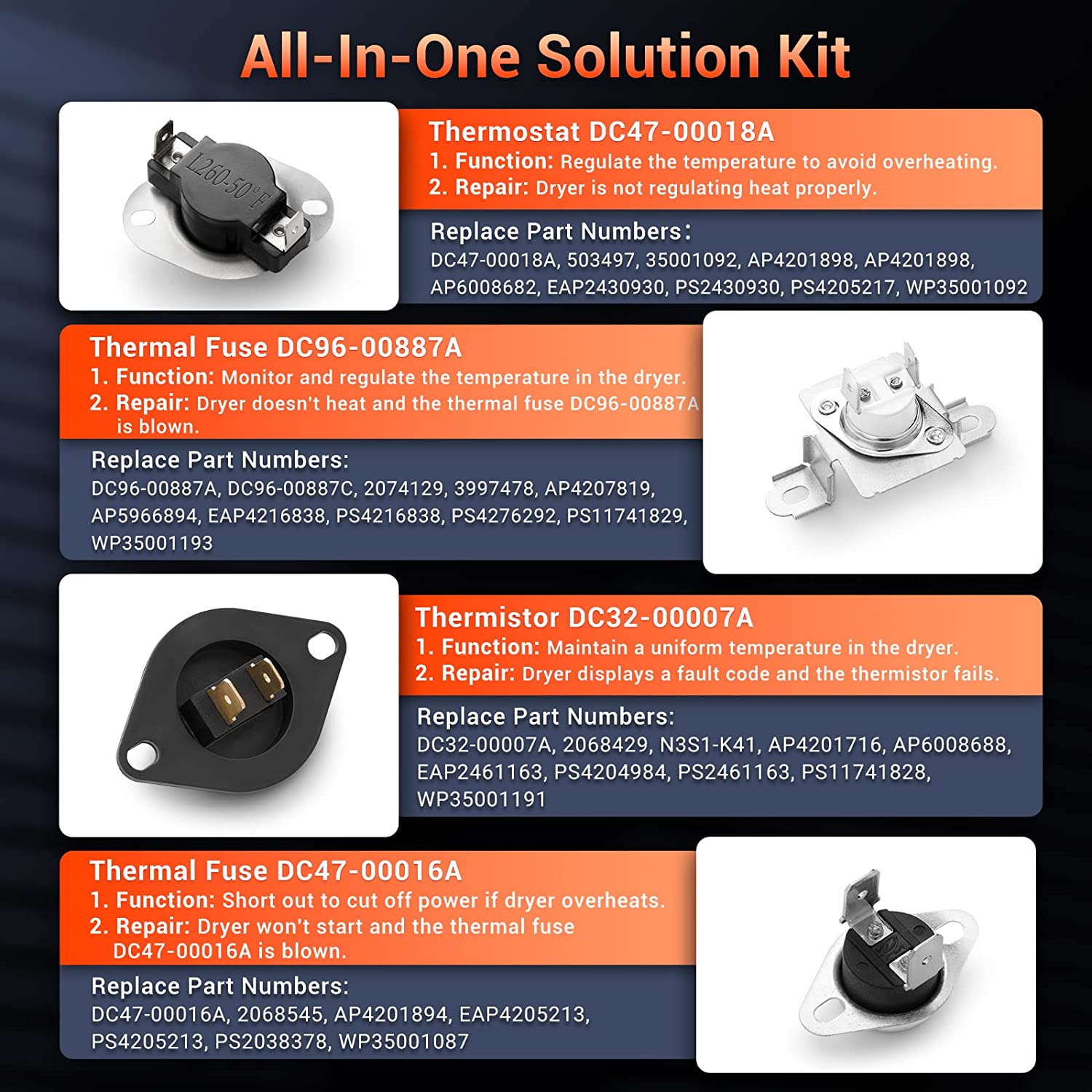 All-In-One Solution Kit

L260-50°F

Thermostat DC47-00018A
1. Function: Regulate the temperature to avoid overheating.
2. Repair: Dryer is not regulating heat properly.

Replace Part Numbers:
DC47-00018A, 503497, 35001092, AP4201898, AP4201898, AP6008682, EAP2430930, PS2430930, PS4205217, WP35001092

Thermal Fuse DC96-00887A
1. Function: Monitor and regulate the temperature in the dryer.
2. Repair: Dryer doesn't heat and the thermal fuse DC96-00887A is blown.

Replace Part Numbers:
DC96-00887A, DC96-00887C, 2074129, 3997478, AP4207819, AP5966894, EAP4216838, PS4216838, PS4276292, PS11741829, WP35001193

Thermistor DC32-00007A
1. Function: Maintain a uniform temperature in the dryer.
2. Repair: Dryer displays a fault code and the thermistor fails.

Replace Part Numbers:
DC32-00007A, 2068429, N3S1-K41, AP4201716, AP6008688, EAP2461163, PS4204984, PS2461163, PS11741828, WP35001191

Thermal Fuse DC47-00016A
1. Function: Short out to cut off power if dryer overheats.
2. Repair: Dryer won't start and the thermal fuse DC47-00016A is blown.

Replace Part Numbers:
DC47-00016A, 2068545, AP4201894, EAP4205213, PS4205213, PS2038378, WP35001087