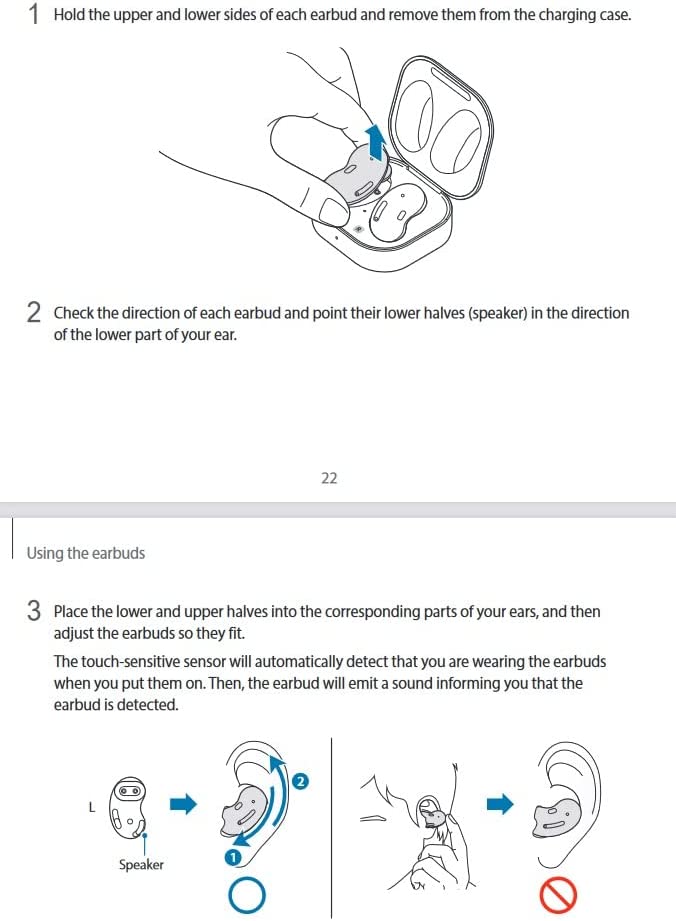 1 Hold the upper and lower sides of each earbud and remove them from the charging case.

2 Check the direction of each earbud and point their lower halves (speaker) in the direction of the lower part of your ear.

22

Using the earbuds

3 Place the lower and upper halves into the corresponding parts of your ears, and then adjust the earbuds so they fit.

The touch-sensitive sensor will automatically detect that you are wearing the earbuds when you put them on. Then, the earbud will emit a sound informing you that the earbud is detected.

L

Speaker

2

1