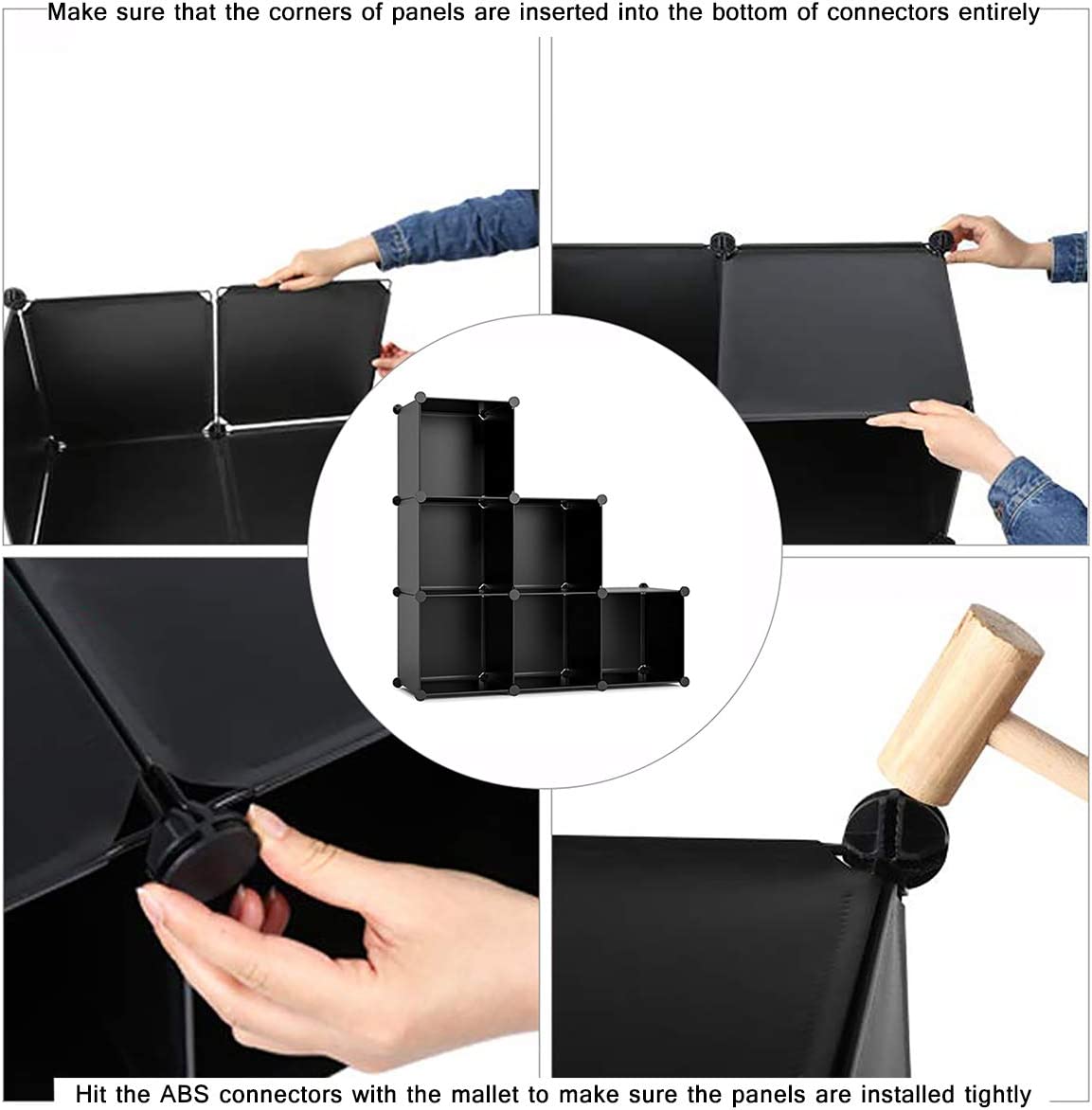 Make sure that the corners of panels are inserted into the bottom of connectors entirely

Hit the ABS connectors with the mallet to make sure the panels are installed tightly